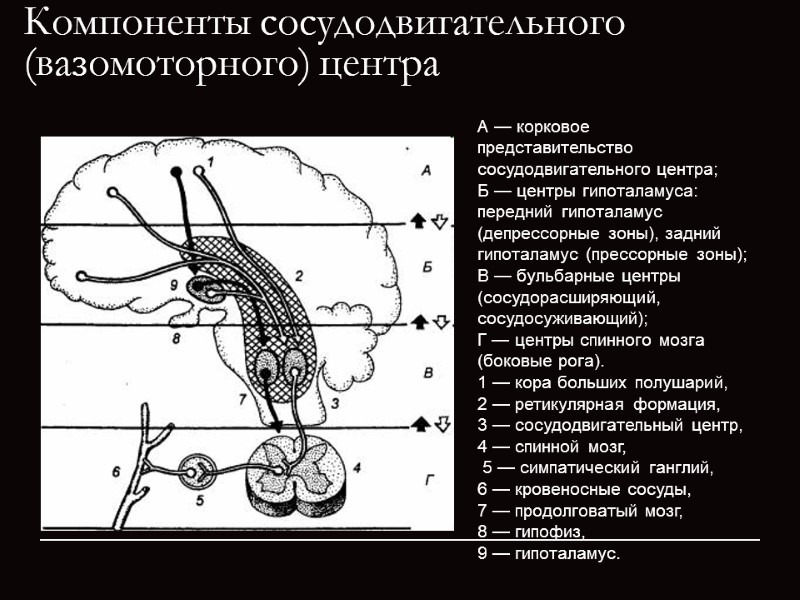 Компоненты сосудодвигательного (вазомоторного) центра

1
А
Б
9
2
8
В
7
3
6
5
4
Г

А — корковое представительство сосудодвигательного центра;
Б — центры гипоталамуса: передний гипоталамус (депрессорные зоны), задний гипоталамус (прессорные зоны);
В — бульбарные центры (сосудорасширяющий, сосудосуживающий);
Г — центры спинного мозга (боковые рога).
1 — кора больших полушарий,
2 — ретикулярная формация,
3 — сосудодвигательный центр,
4 — спинной мозг,
5 — симпатический ганглий,
6 — кровеносные сосуды,
7 — продолговатый мозг,
8 — гипофиз,
9 — гипоталамус.